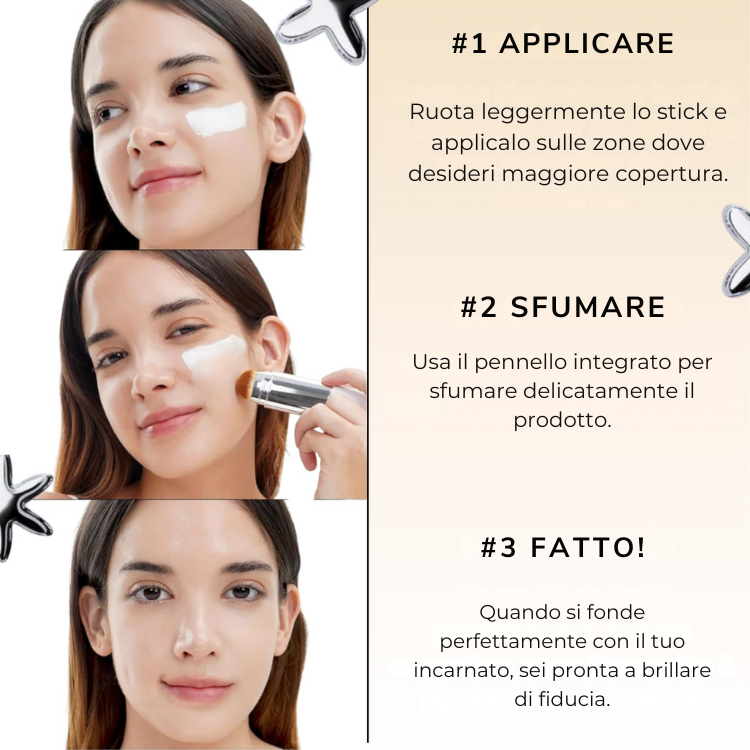 #1 APPLICARE

Ruota leggermente lo stick e applicalo sulle zone dove desideri maggiore copertura.

#2 SFUMARE

Usa il pennello integrato per sfumare delicatamente il prodotto.

#3 FATTO!

Quando si fonde perfettamente con il tuo incarnato, sei pronta a brillare di fiducia.